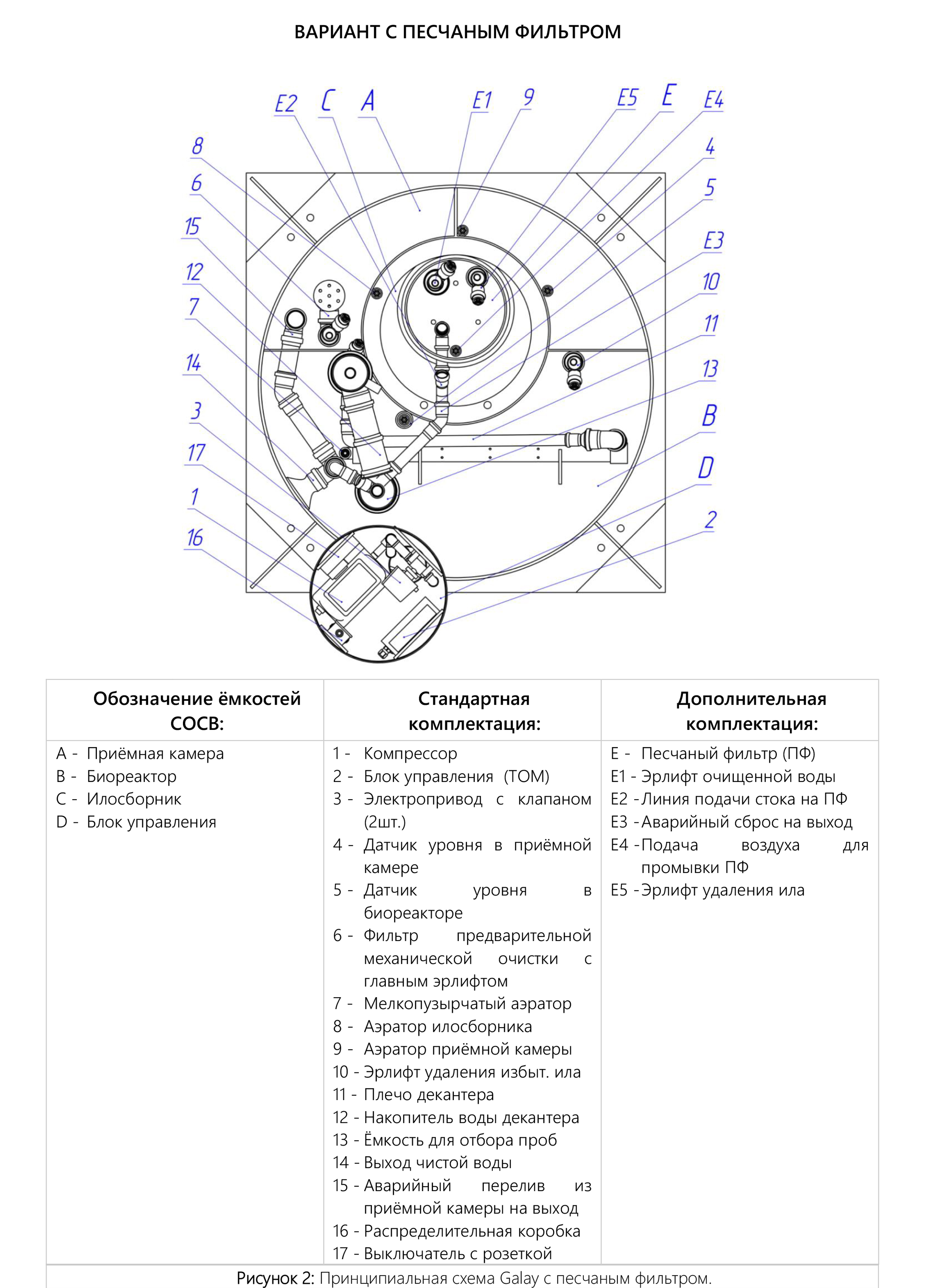 ВАРИАНТ С ПЕСЧАНЫМ ФИЛЬТРОМ

E2 C A E1 9 E5 E E4
8
6
15
12
7
14
3
17
1
16
4
5
E3
10
11
13
B
D
2

| Обозначение ёмкостей СОСВ: | Стандартная комплектация: | Дополнительная комплектация: |
|---|---|---|
| A - Приёмная камера<br>B - Биореактор<br>C - Илосборник<br>D - Блок управления | 1 - Компрессор<br>2 - Блок управления (ТОМ)<br>3 - Электропривод с клапаном (2шт.)<br>4 - Датчик уровня в приёмной камере<br>5 - Датчик уровня в биореакторе<br>6 - Фильтр предварительной механической очистки с главным эрлифтом<br>7 - Мелкопузырчатый аэратор<br>8 - Аэратор илосборника<br>9 - Аэратор приёмной камеры<br>10 - Эрлифт удаления избыт. ила<br>11 - Плечо декантера<br>12 - Накопитель воды декантера<br>13 - Ёмкость для отбора проб<br>14 - Выход чистой воды<br>15 - Аварийный перелив из приёмной камеры на выход<br>16 - Распределительная коробка<br>17 - Выключатель с розеткой | E - Песчаный фильтр (ПФ)<br>E1 - Эрлифт очищенной воды<br>E2 - Линия подачи стока на ПФ<br>E3 - Аварийный сброс на выход<br>E4 - Подача воздуха для промывки ПФ<br>E5 - Эрлифт удаления ила |

Рисунок 2: Принципиальная схема Galay с песчаным фильтром.